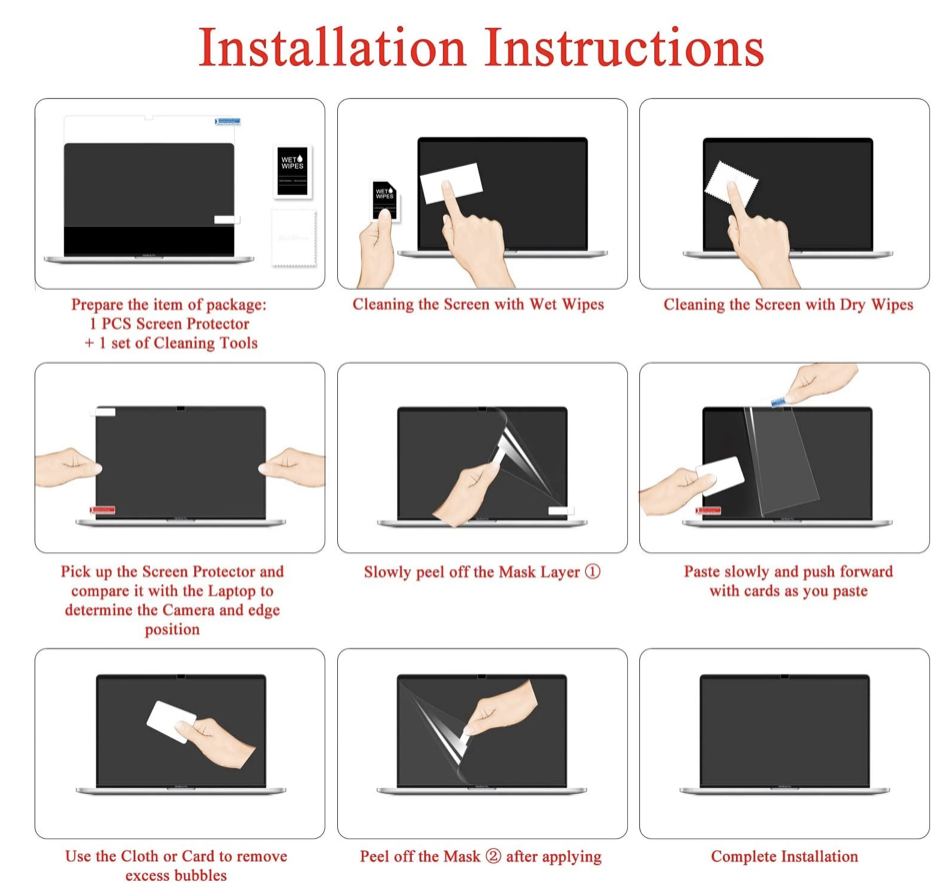 Installation Instructions

WET WIPES

Prepare the item of package:
1 PCS Screen Protector
+ 1 set of Cleaning Tools

WET WIPES

Cleaning the Screen with Wet Wipes

Cleaning the Screen with Dry Wipes

Pick up the Screen Protector and compare it with the Laptop to determine the Camera and edge position

Slowly peel off the Mask Layer ①

Paste slowly and push forward with cards as you paste

Use the Cloth or Card to remove excess bubbles

Peel off the Mask ② after applying

Complete Installation